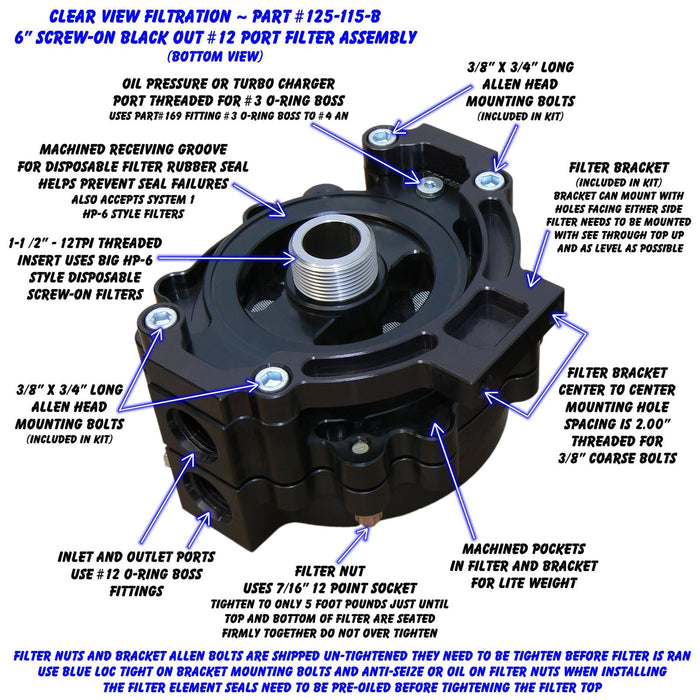 CLEAR VIEW FILTRATION ~ PART #125-115-B
6" SCREW-ON BLACK OUT #12 PORT FILTER ASSEMBLY
(BOTTOM VIEW)

OIL PRESSURE OR TURBO CHARGER PORT THREADED FOR #3 O-RING BOSS
USES PART#169 FITTING #3 O-RING BOSS TO #4 AN

3/8" X 3/4" LONG ALLEN HEAD MOUNTING BOLTS
(INCLUDED IN KIT)

MACHINED RECEIVING GROOVE FOR DISPOSABLE FILTER RUBBER SEAL HELPS PREVENT SEAL FAILURES
ALSO ACCEPTS SYSTEM 1 HP-6 STYLE FILTERS

FILTER BRACKET
(INCLUDED IN KIT)
BRACKET CAN MOUNT WITH HOLES FACING EITHER SIDE FILTER NEEDS TO BE MOUNTED WITH SEE THROUGH TOP UP AND AS LEVEL AS POSSIBLE

1-1 /2" - 12TPI THREADED INSERT USES BIG HP-6 STYLE DISPOSABLE SCREW-ON FILTERS

3/8" X 3/4" LONG ALLEN HEAD MOUNTING BOLTS
(INCLUDED IN KIT)

FILTER BRACKET CENTER TO CENTER MOUNTING HOLE SPACING IS 2.00" THREADED FOR 3/8" COARSE BOLTS

INLET AND OUTLET PORTS USE #12 O-RING BOSS FITTINGS

FILTER NUT
USES 7/16" 12 POINT SOCKET
TIGHTEN TO ONLY 5 FOOT POUNDS JUST UNTIL TOP AND BOTTOM OF FILTER ARE SEATED FIRMLY TOGETHER DO NOT OVER TIGHTEN

MACHINED POCKETS IN FILTER AND BRACKET FOR LITE WEIGHT

FILTER NUTS AND BRACKET ALLEN BOLTS ARE SHIPPED UN-TIGHTENED THEY NEED TO BE TIGHTEN BEFORE FILTER IS RAN
USE BLUE LOC TIGHT ON BRACKET MOUNTING BOLTS AND ANTI-SEIZE OR OIL ON FILTER NUTS WHEN INSTALLING
THE FILTER ELEMENT SEALS NEED TO BE PRE-OILED BEFORE TIGHTENING THE FILTER TOP