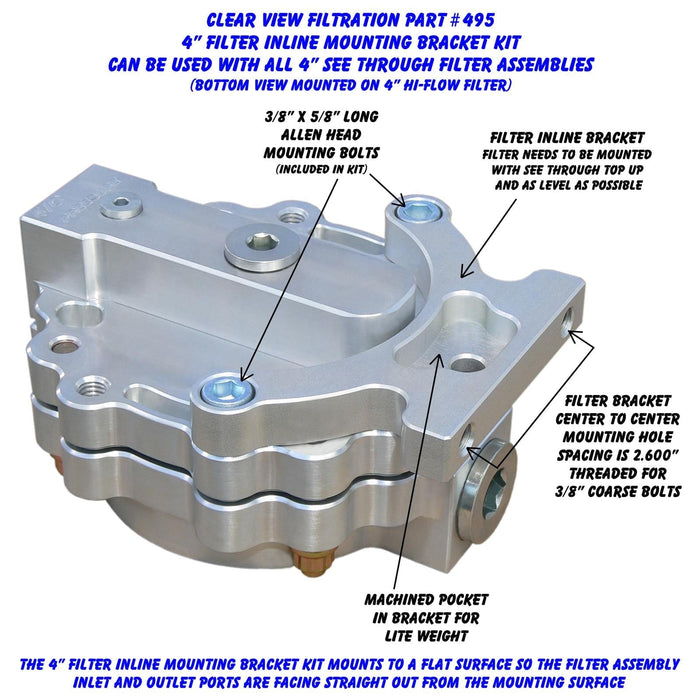 CLEAR VIEW FILTRATION PART #495
4" FILTER INLINE MOUNTING BRACKET KIT
CAN BE USED WITH ALL 4" SEE THROUGH FILTER ASSEMBLIES
(BOTTOM VIEW MOUNTED ON 4" HI-FLOW FILTER)

3/8" X 5/8" LONG ALLEN HEAD MOUNTING BOLTS (INCLUDED IN KIT)

FILTER INLINE BRACKET
FILTER NEEDS TO BE MOUNTED WITH SEE THROUGH TOP UP AND AS LEVEL AS POSSIBLE

FILTER BRACKET CENTER TO CENTER MOUNTING HOLE SPACING IS 2.600" THREADED FOR 3/8" COARSE BOLTS

MACHINED POCKET IN BRACKET FOR LITE WEIGHT

THE 4" FILTER INLINE MOUNTING BRACKET KIT MOUNTS TO A FLAT SURFACE SO THE FILTER ASSEMBLY INLET AND OUTLET PORTS ARE FACING STRAIGHT OUT FROM THE MOUNTING SURFACE