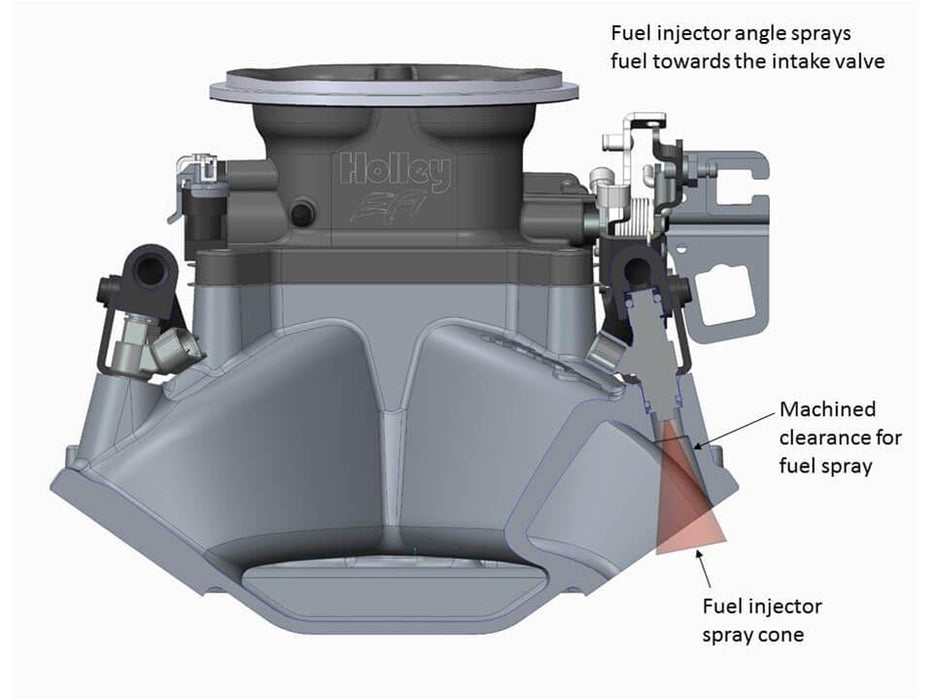 Fuel injector angle sprays fuel towards the intake valve

Holley EFI

Machined clearance for fuel spray

Fuel injector spray cone