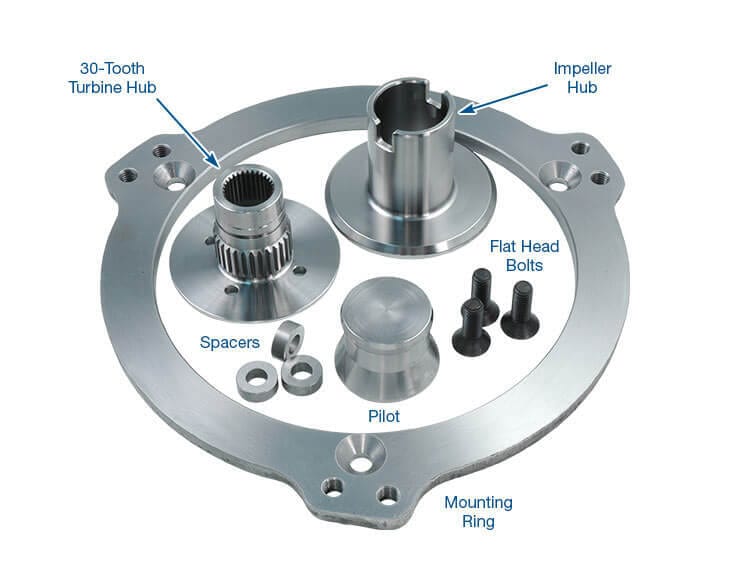 30-Tooth Turbine Hub

Impeller Hub

Flat Head Bolts

Spacers

Pilot

Mounting Ring