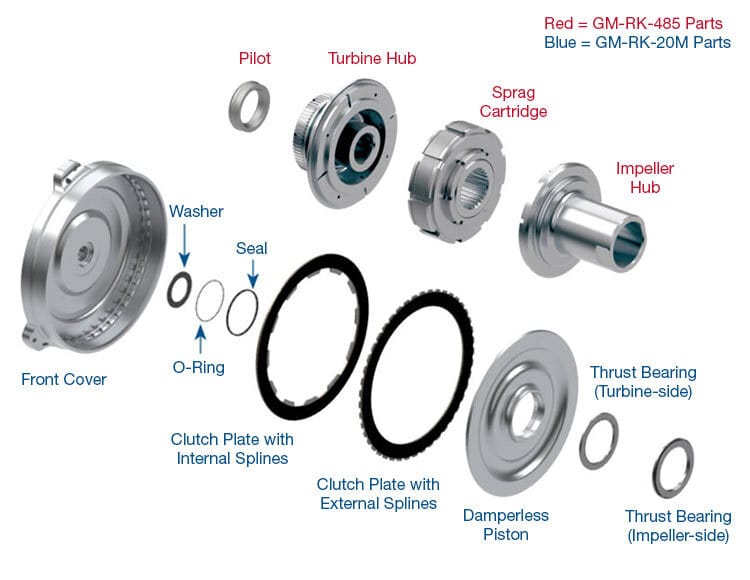 Red = GM-RK-485 Parts
Blue = GM-RK-20M Parts

Pilot

Turbine Hub

Sprag Cartridge

Impeller Hub

Washer

Seal

O-Ring

Front Cover

Clutch Plate with Internal Splines

Clutch Plate with External Splines

Damperless Piston

Thrust Bearing (Turbine-side)

Thrust Bearing (Impeller-side)