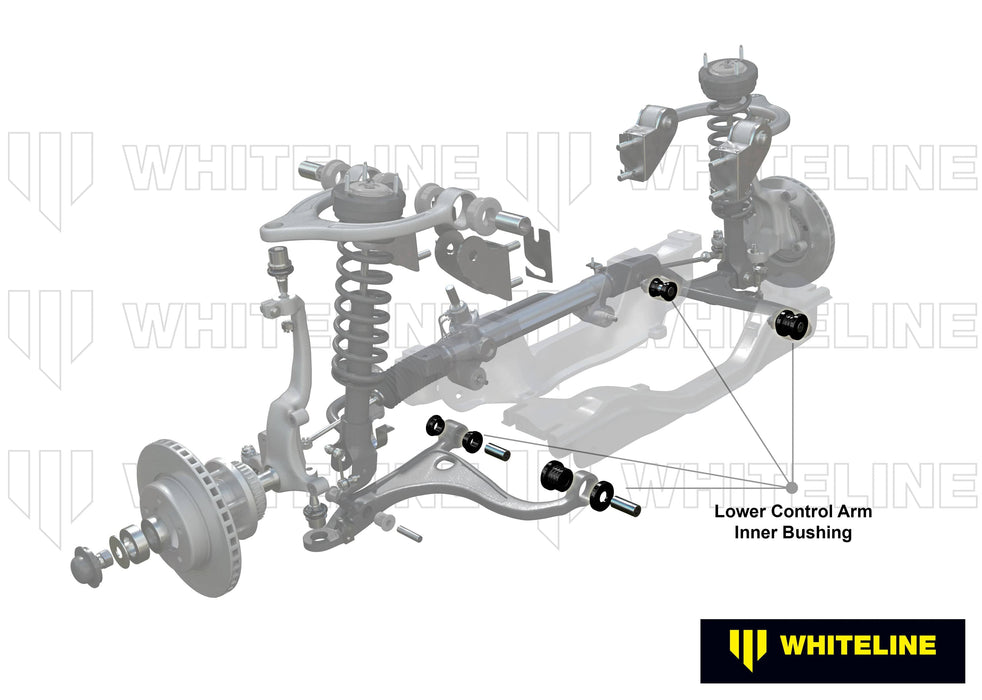 WHITELINE WHITELINE
WHITELINE WHITELINE
WHITELINE WHITELINE

Lower Control Arm
Inner Bushing

WHITELINE