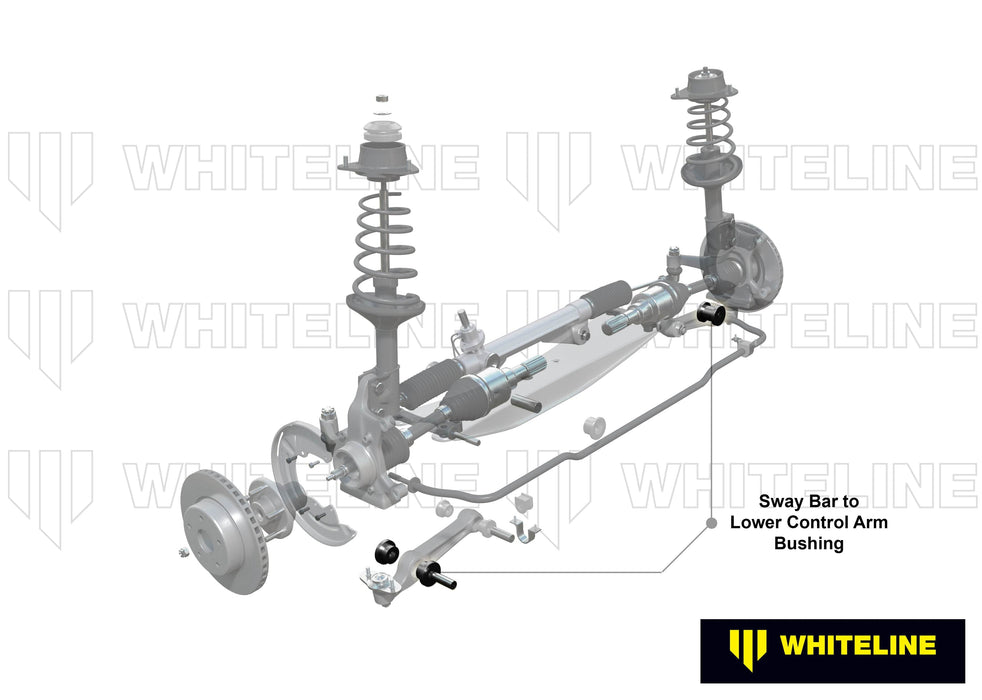 WHITELINE WHITELINE
WHITELINE WHITELINE
WHITELINE WHITELINE

Sway Bar to Lower Control Arm Bushing

WHITELINE