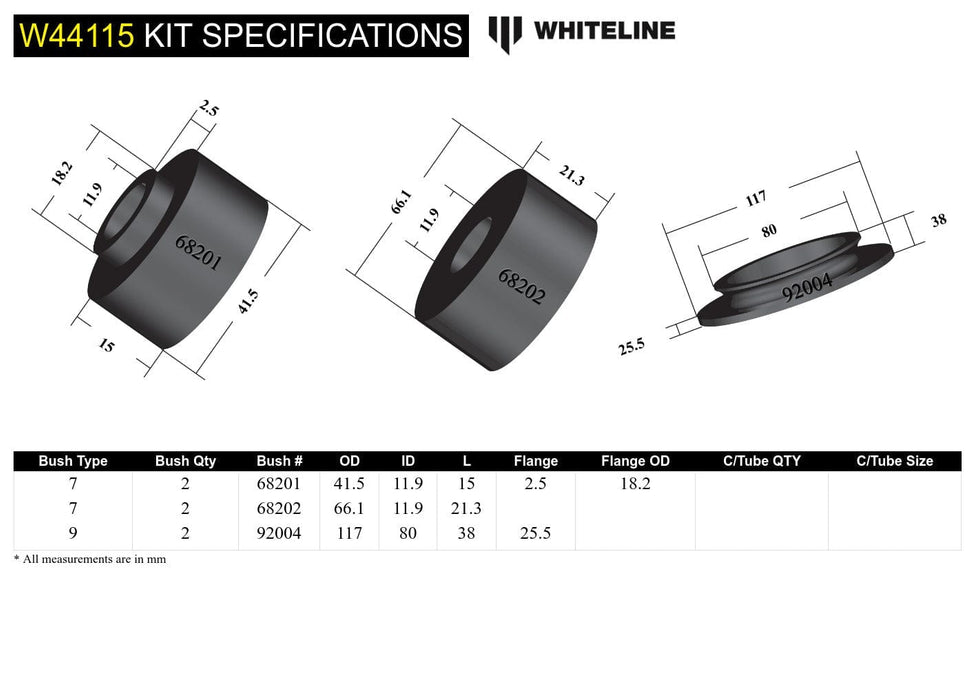 W44115 KIT SPECIFICATIONS

WHITELINE

2.5
18.2
11.9
68201
41.5
15

66.1
11.9
21.3
68202

117
80
38
92004
25.5

| Bush Type | Bush Qty | Bush # | OD | ID | L | Flange | Flange OD | C/Tube QTY | C/Tube Size |
|---|---|---|---|---|---|---|---|---|---|
| 7 | 2 | 68201 | 41.5 | 11.9 | 15 | 2.5 | 18.2 | | |
| 7 | 2 | 68202 | 66.1 | 11.9 | 21.3 | | | | |
| 9 | 2 | 92004 | 117 | 80 | 38 | 25.5 | | | |

* All measurements are in mm