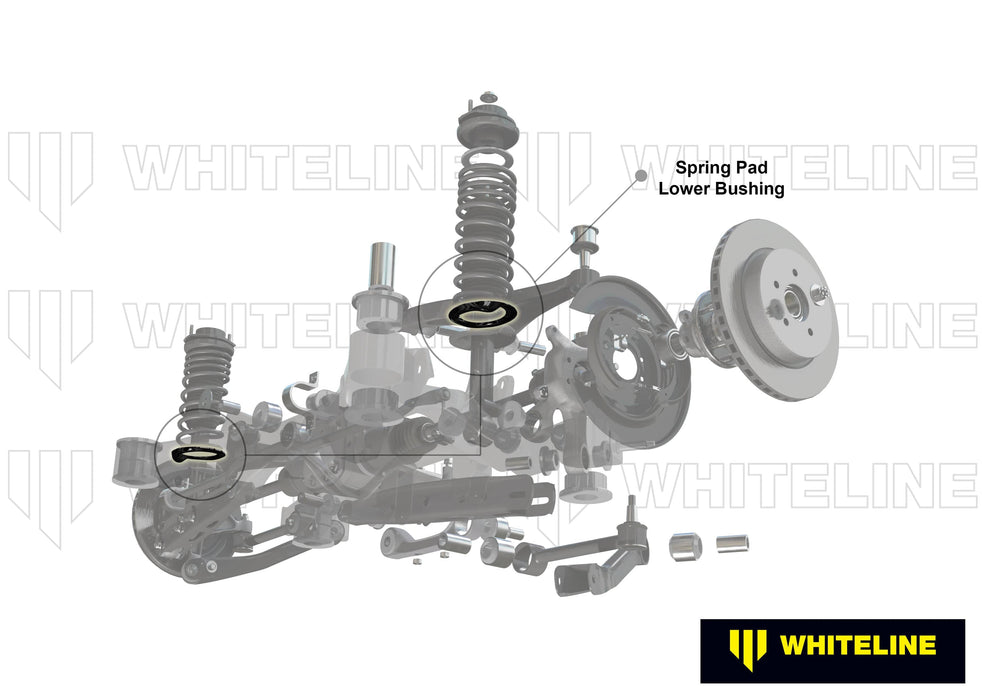 WHITELINE WHITELINE
WHITELINE WHITELINE
WHITELINE WHITELINE

Spring Pad
Lower Bushing

WHITELINE