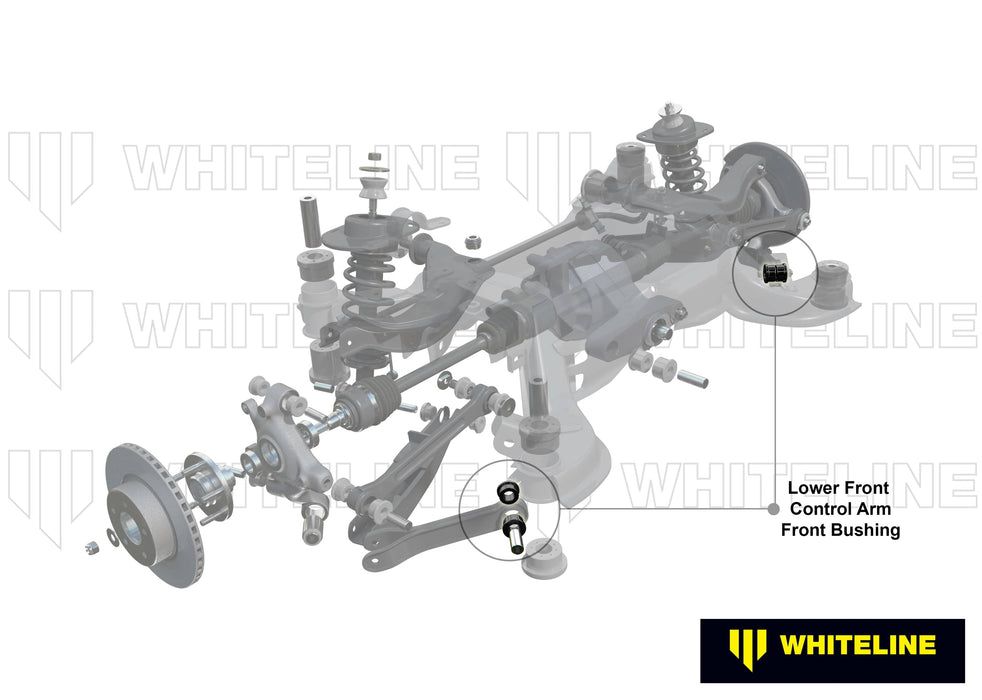 WHITELINE
WHITELINE
WHITELINE
WHITELINE
WHITELINE
WHITELINE

Lower Front Control Arm Front Bushing

WHITELINE