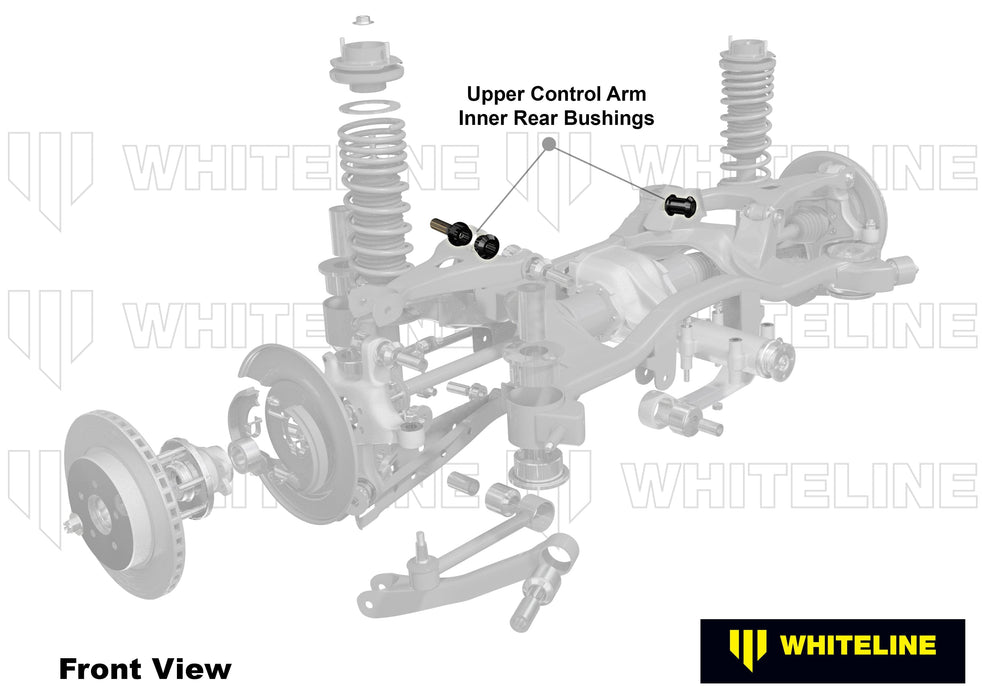 Upper Control Arm
Inner Rear Bushings

WHITELINE
WHITELINE
WHITELINE
WHITELINE
WHITELINE
WHITELINE

Front View

WHITELINE