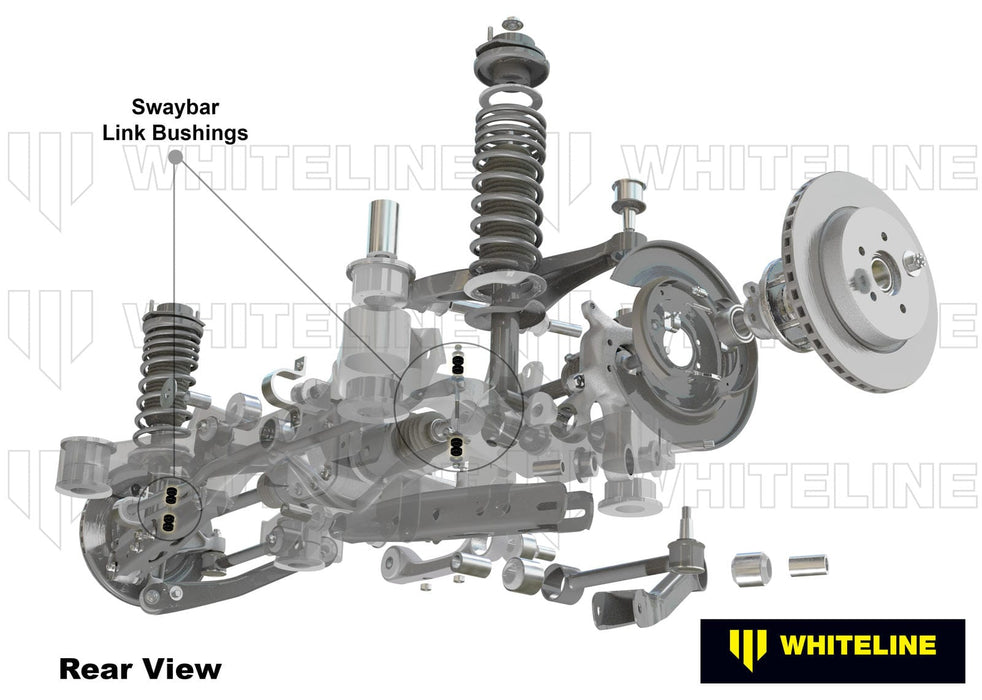 Swaybar Link Bushings

WHITELINE WHITELINE
WHITELINE WHITELINE
WHITELINE WHITELINE

Rear View

WHITELINE