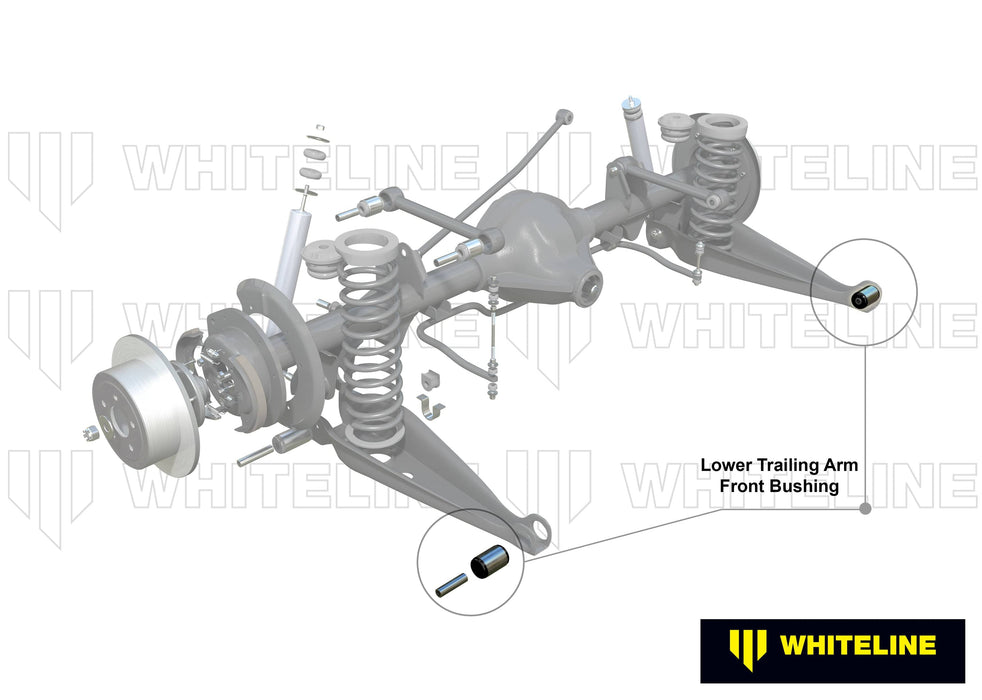 WHITELINE
WHITELINE
WHITELINE
WHITELINE
WHITELINE
WHITELINE

Lower Trailing Arm
Front Bushing

WHITELINE