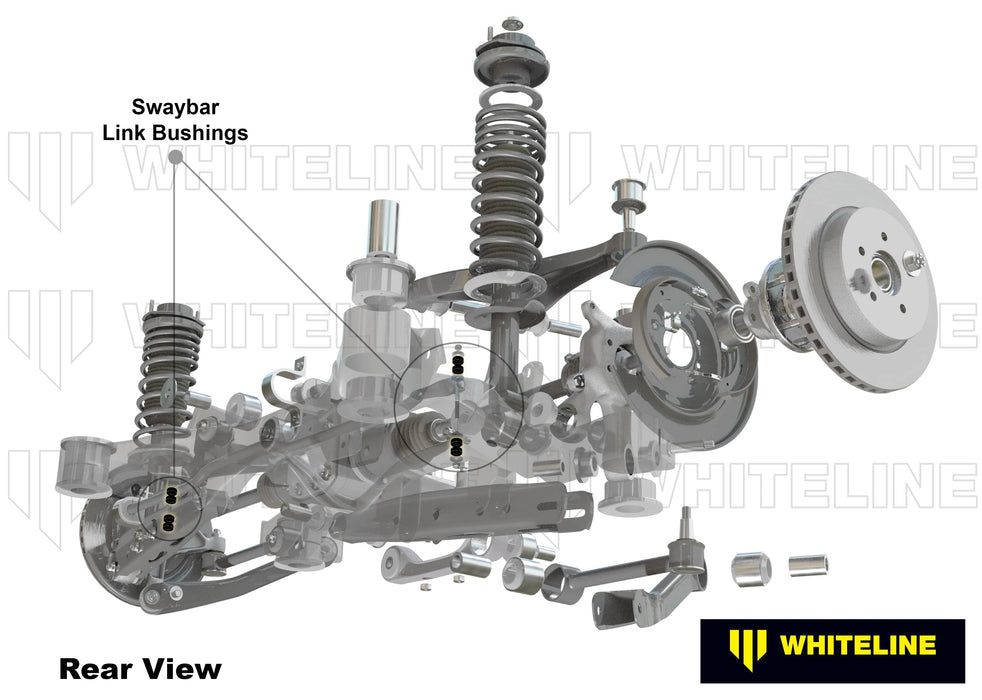 Swaybar Link Bushings

WHITELINE WHITELINE
WHITELINE WHITELINE
WHITELINE WHITELINE

Rear View

WHITELINE